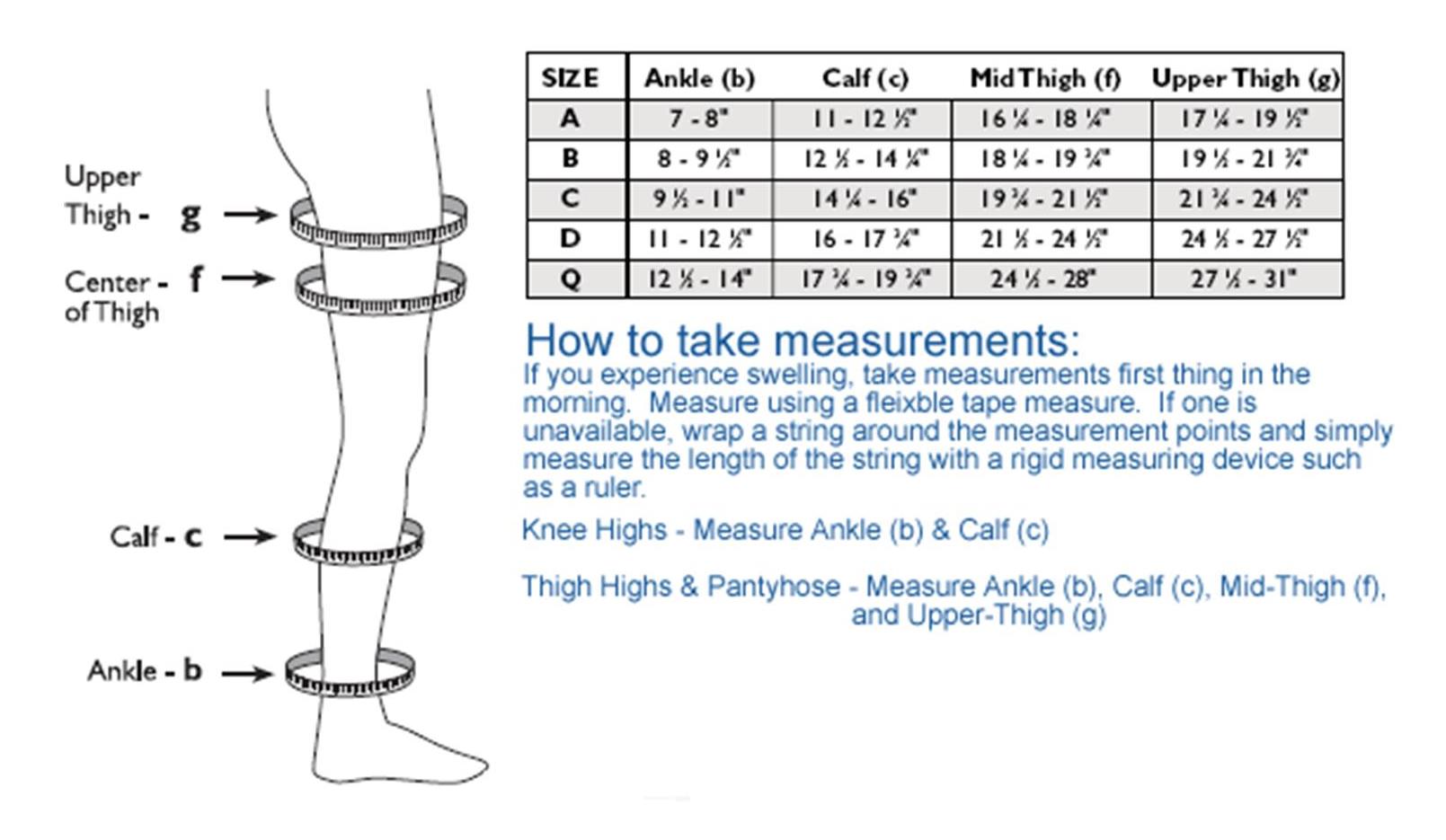 Upper Thigh - g

Center - f of Thigh

Calf - c

Ankle - b

| SIZE | Ankle (b) | Calf (c) | Mid Thigh (f) | Upper Thigh (g) |
|---|---|---|---|---|
| A | 7 - 8" | 11 - 12 ½" | 16 ¼ - 18 ¼" | 17 ¼ - 19 ½" |
| B | 8 - 9 ½" | 12 ½ - 14 ¼" | 18 ¼ - 19 ¾" | 19 ½ - 21 ¾" |
| C | 9 ½ - 11" | 14 ¼ - 16" | 19 ¾ - 21 ½" | 21 ¾ - 24 ½" |
| D | 11 - 12 ½" | 16 - 17 ¾" | 21 ½ - 24 ½" | 24 ½ - 27 ½" |
| Q | 12 ½ - 14" | 17 ¾ - 19 ¾" | 24 ½ - 28" | 27 ½ - 31" |

How to take measurements:
If you experience swelling, take measurements first thing in the morning. Measure using a fleixble tape measure. If one is unavailable, wrap a string around the measurement points and simply measure the length of the string with a rigid measuring device such as a ruler.

Knee Highs - Measure Ankle (b) & Calf (c)

Thigh Highs & Pantyhose - Measure Ankle (b), Calf (c), Mid-Thigh (f), and Upper-Thigh (g)